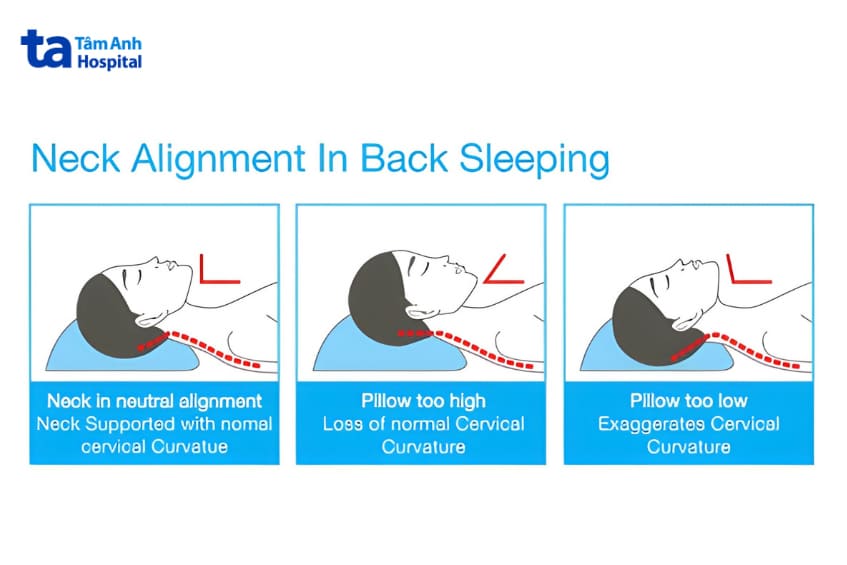 ta Tâm Anh Hospital

Neck Alignment In Back Sleeping

Neck in neutral alignment
Neck Supported with nomal cervical Curvatue

Pillow too high
Loss of normal Cervical Curvature

Pillow too low
Exaggerates Cervical Curvature