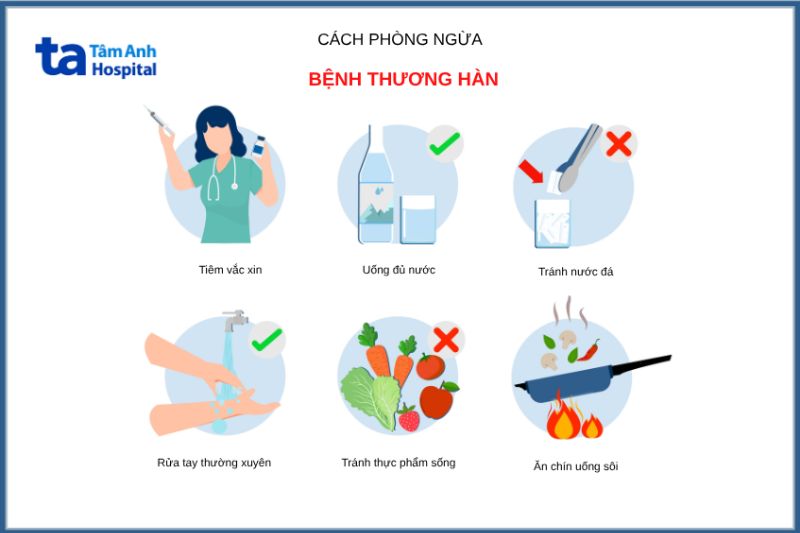 ta Tâm Anh Hospital

CÁCH PHÒNG NGỪA

BỆNH THƯƠNG HÀN

Tiêm vắc xin

Uống đủ nước

Tránh nước đá

Rửa tay thường xuyên

Tránh thực phẩm sống

Ăn chín uống sôi