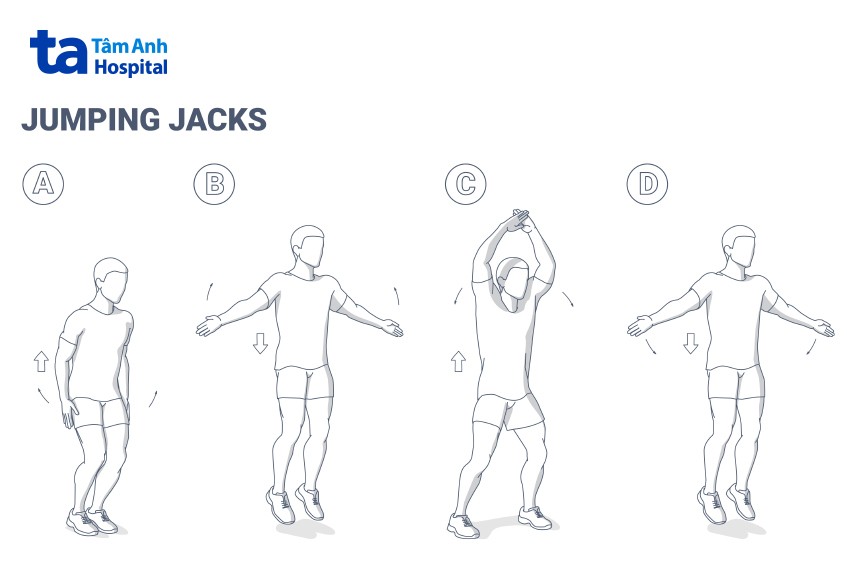 ta Tâm Anh Hospital

JUMPING JACKS

A

B

C

D